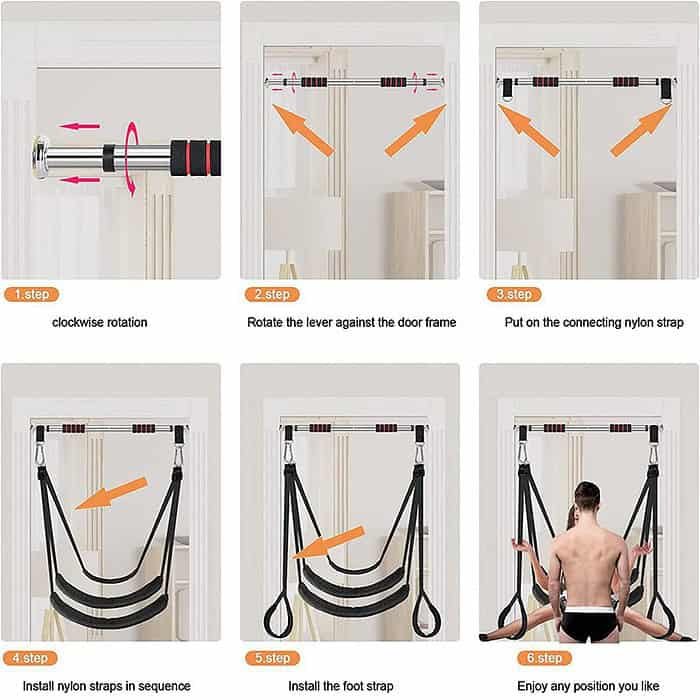 1.step

clockwise rotation

2.step

Rotate the lever against the door frame

3.step

Put on the connecting nylon strap

4.step

Install nylon straps in sequence

5.step

Install the foot strap

6.step

Enjoy any position you like