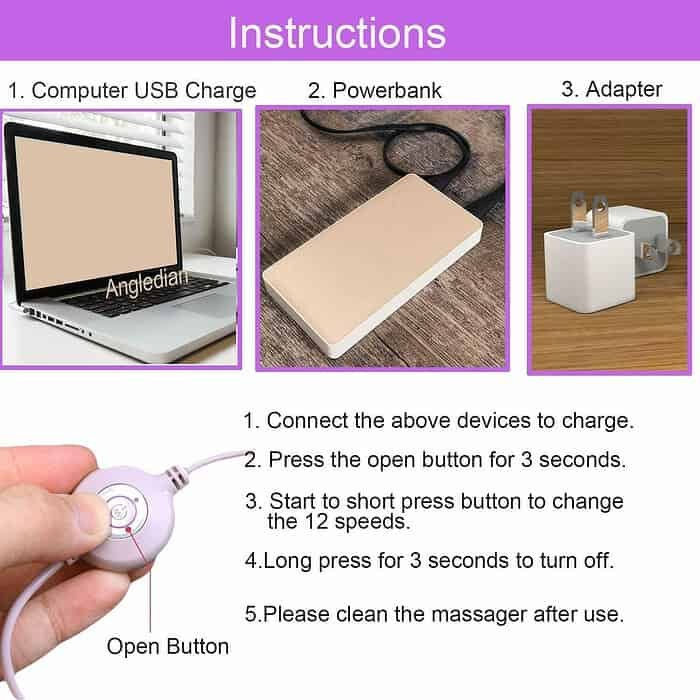 Instructions

1. Computer USB Charge

2. Powerbank

3. Adapter

Angledian

1. Connect the above devices to charge.

2. Press the open button for 3 seconds.

3. Start to short press button to change the 12 speeds.

4.Long press for 3 seconds to turn off.

5.Please clean the massager after use.

Open Button