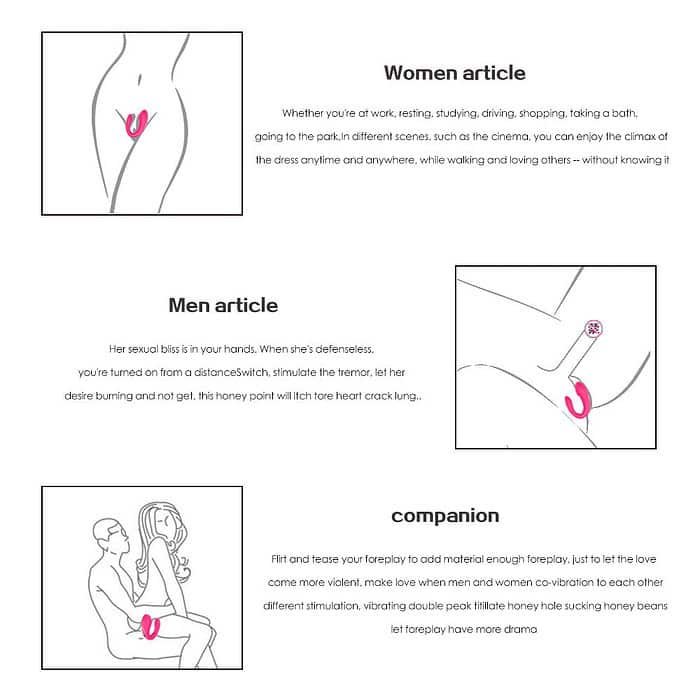 Women article

Whether you're at work, resting, studying, driving, shopping, taking a bath, going to the park.In different scenes, such as the cinema, you can enjoy the climax of the dress anytime and anywhere, while walking and loving others -- without knowing it

Men article

Her sexual bliss is in your hands. When she's defenseless, you're turned on from a distanceSwitch, stimulate the tremor, let her desire burning and not get, this honey point will itch tore heart crack lung..

companion

Flirt and tease your foreplay to add material enough foreplay, just to let the love come more violent, make love when men and women co-vibration to each other different stimulation, vibrating double peak titillate honey hole sucking honey beans let foreplay have more drama