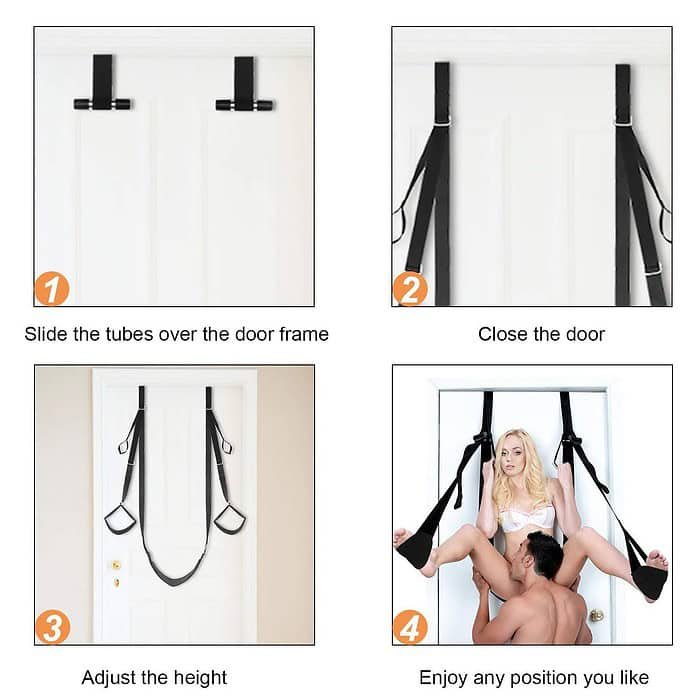 1

Slide the tubes over the door frame

2

Close the door

3

Adjust the height

4

Enjoy any position you like