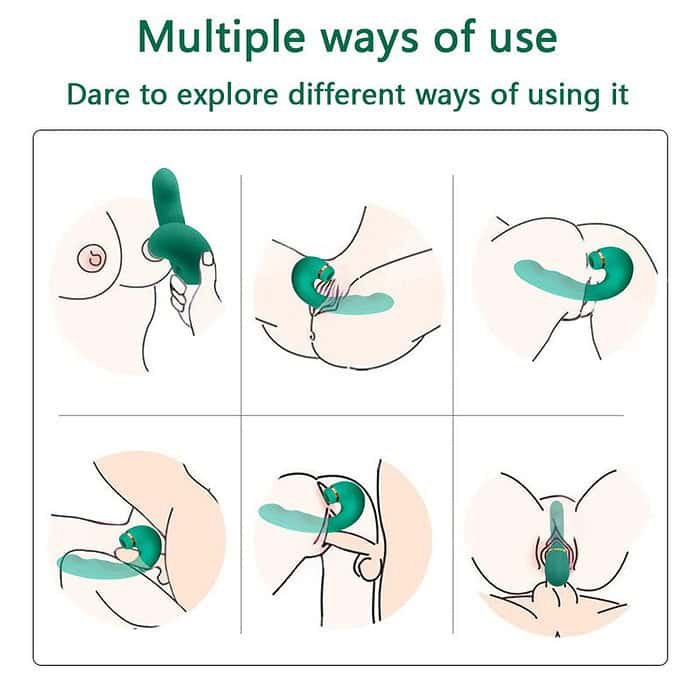 Multiple ways of use

Dare to explore different ways of using it