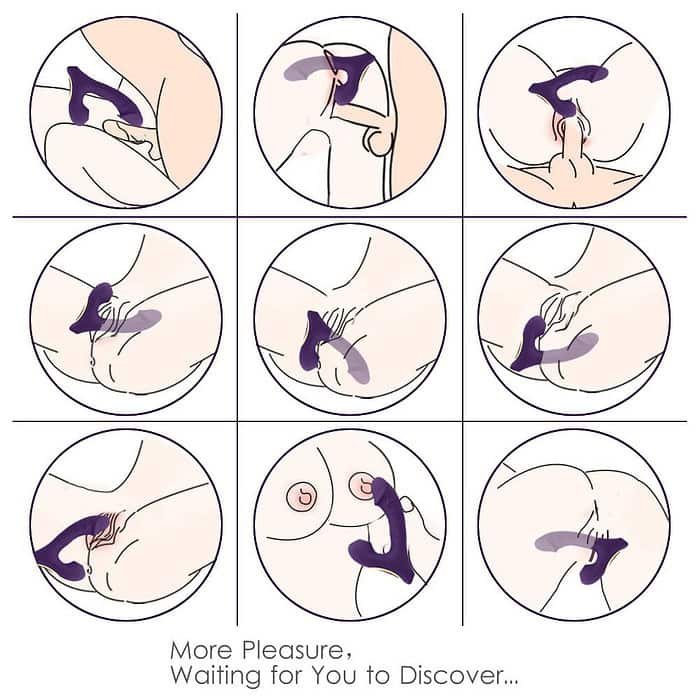 More Pleasure,
Waiting for You to Discover...