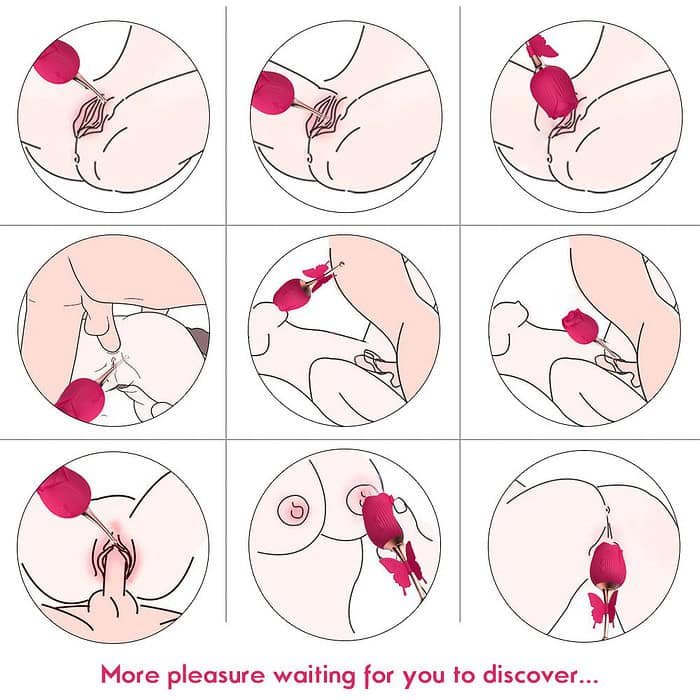 More pleasure waiting for you to discover...