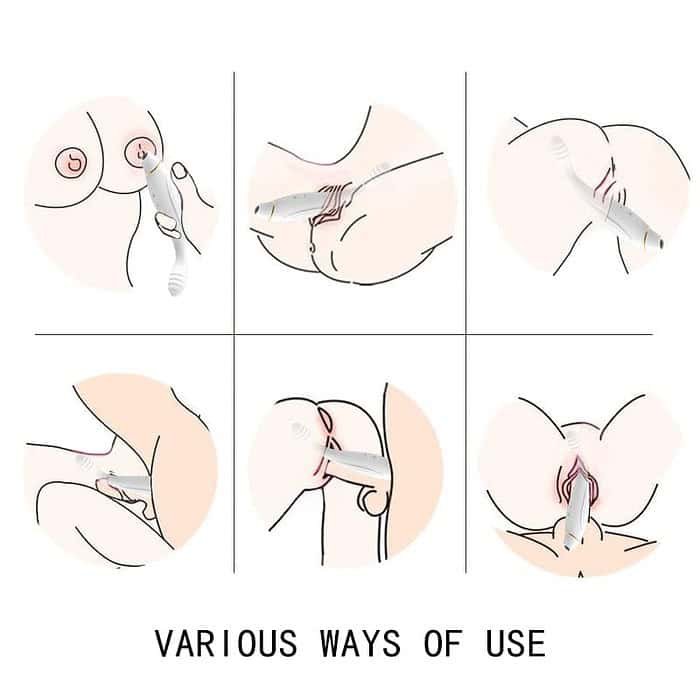 VARIOUS WAYS OF USE