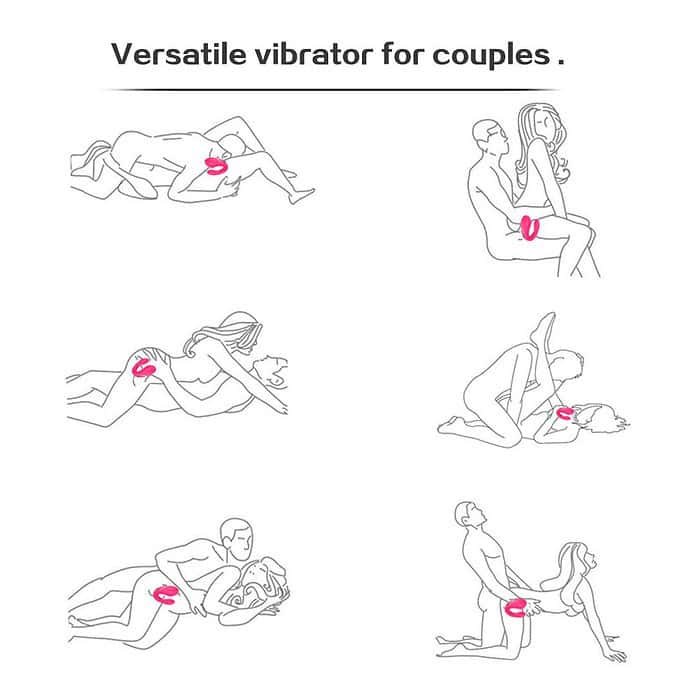 Versatile vibrator for couples .