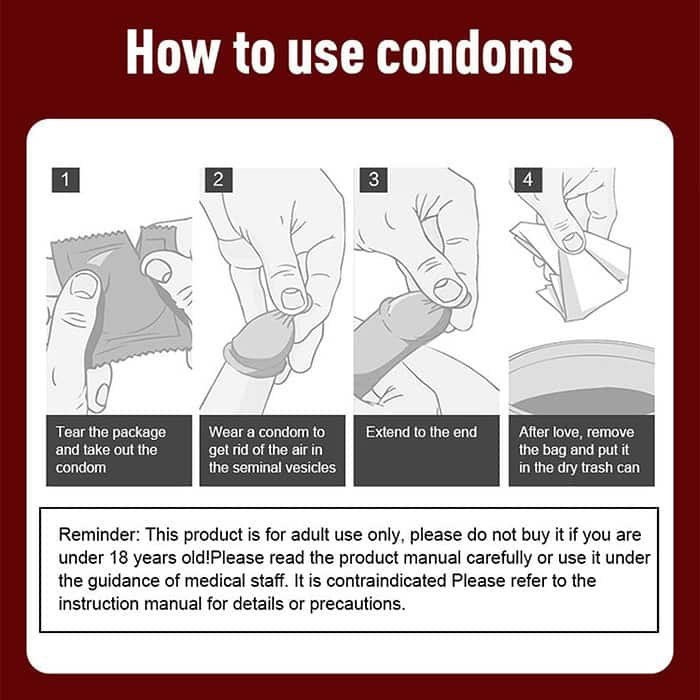 How to use condoms

1

Tear the package and take out the condom

2

Wear a condom to get rid of the air in the seminal vesicles

3

Extend to the end

4

After love, remove the bag and put it in the dry trash can

Reminder: This product is for adult use only, please do not buy it if you are under 18 years old!Please read the product manual carefully or use it under the guidance of medical staff. It is contraindicated Please refer to the instruction manual for details or precautions.